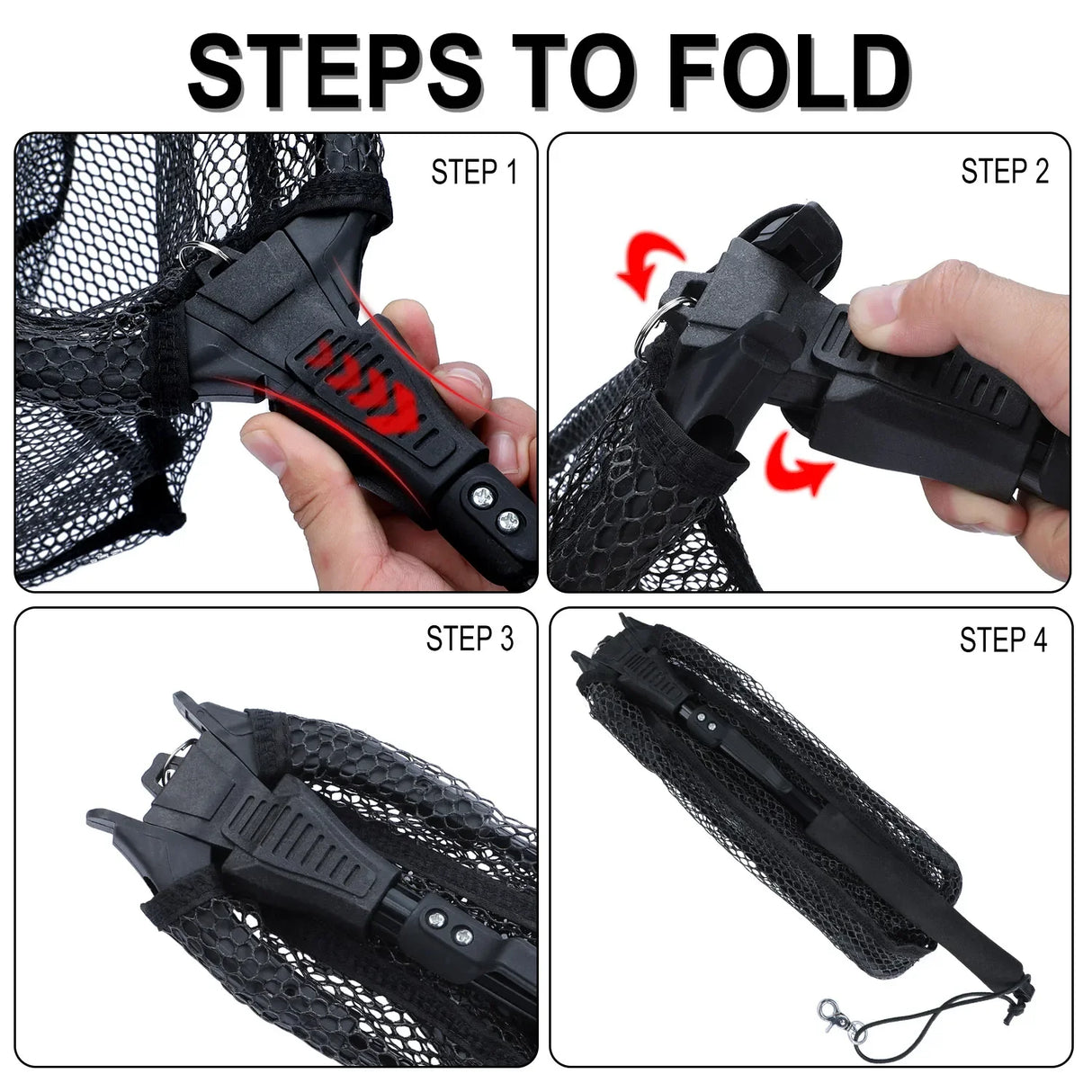 STEPS TO FOLD

STEP 1

STEP 2

STEP 3

STEP 4